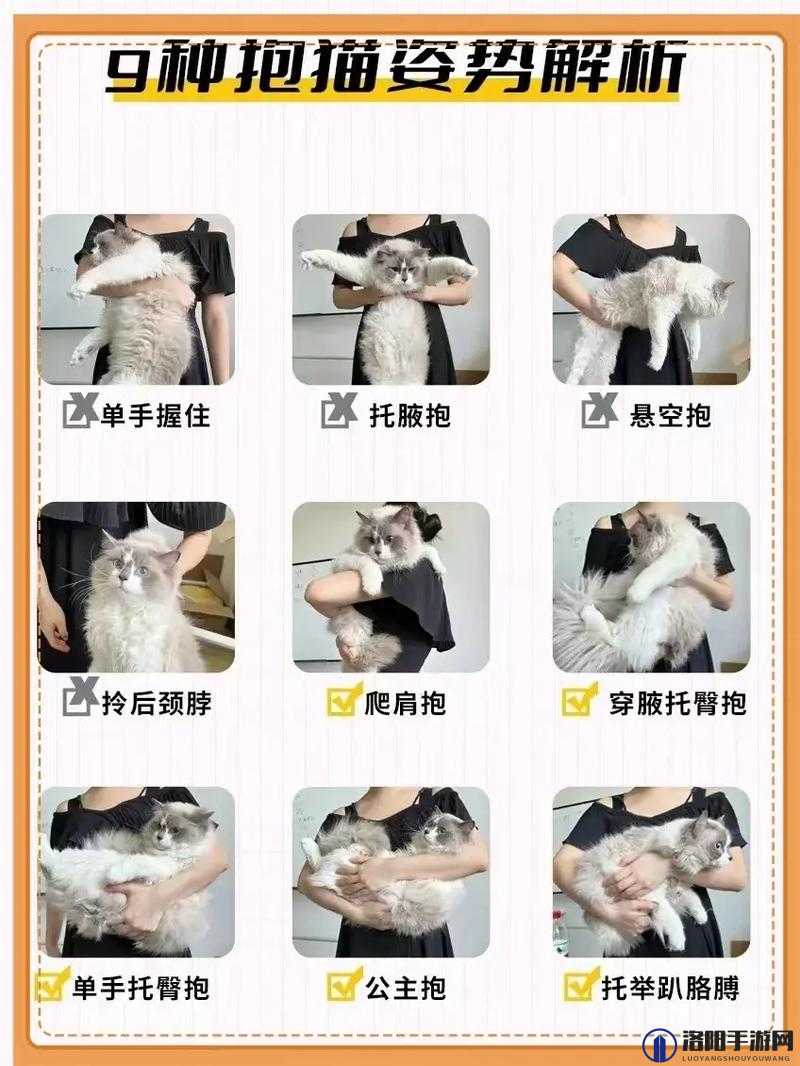 9种抱猫姿势解析

单手握住

托腋抱

悬空抱

拎后颈脖

爬肩抱

穿腋托臀抱

单手托臀抱

公主抱

托举趴胳膊

洛阳手游网
LUOYANGSHOUYOUWANG